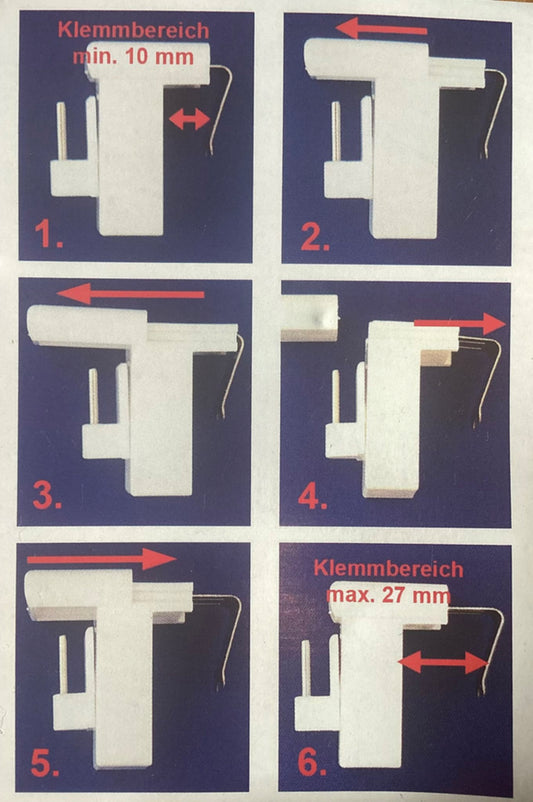 Klemmbereich min. 10 mm

1.

2.

3.

4.

5.

Klemmbereich max. 27 mm

6.